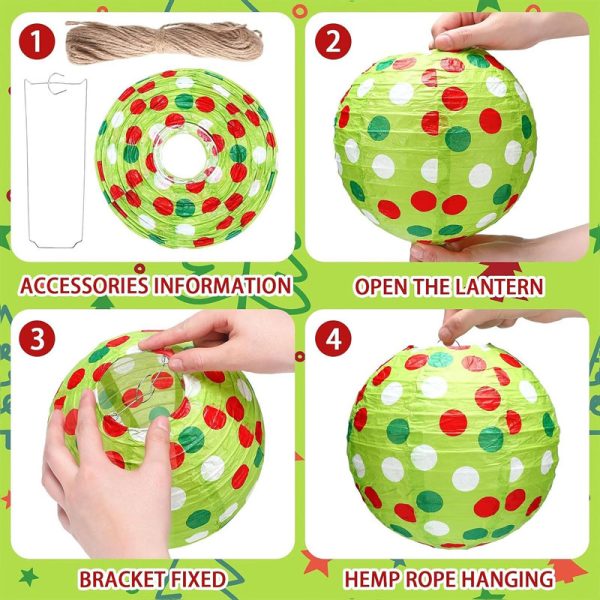 1

ACCESSORIES INFORMATION

2

OPEN THE LANTERN

3

BRACKET FIXED

4

HEMP ROPE HANGING