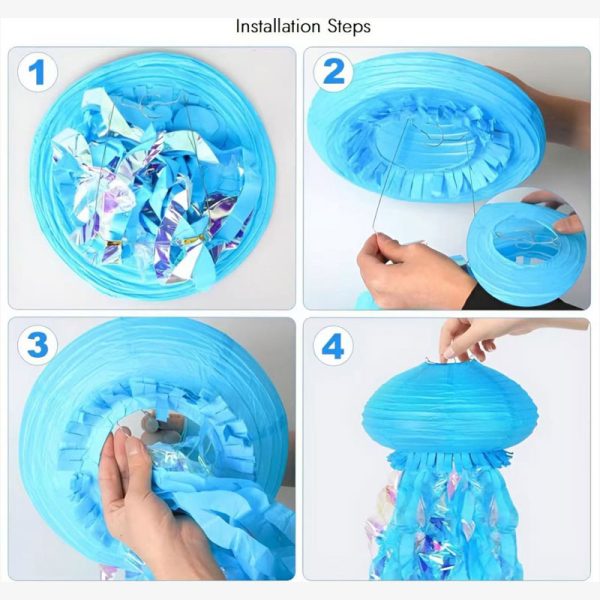 Installation Steps

1

2

3

4