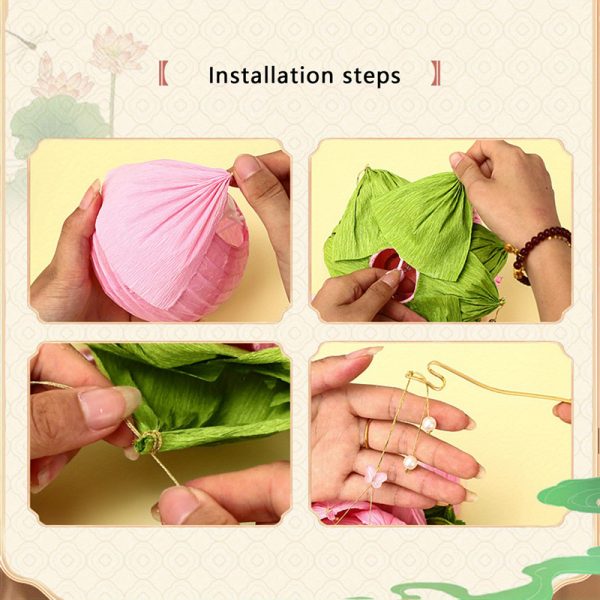 【 Installation steps 】