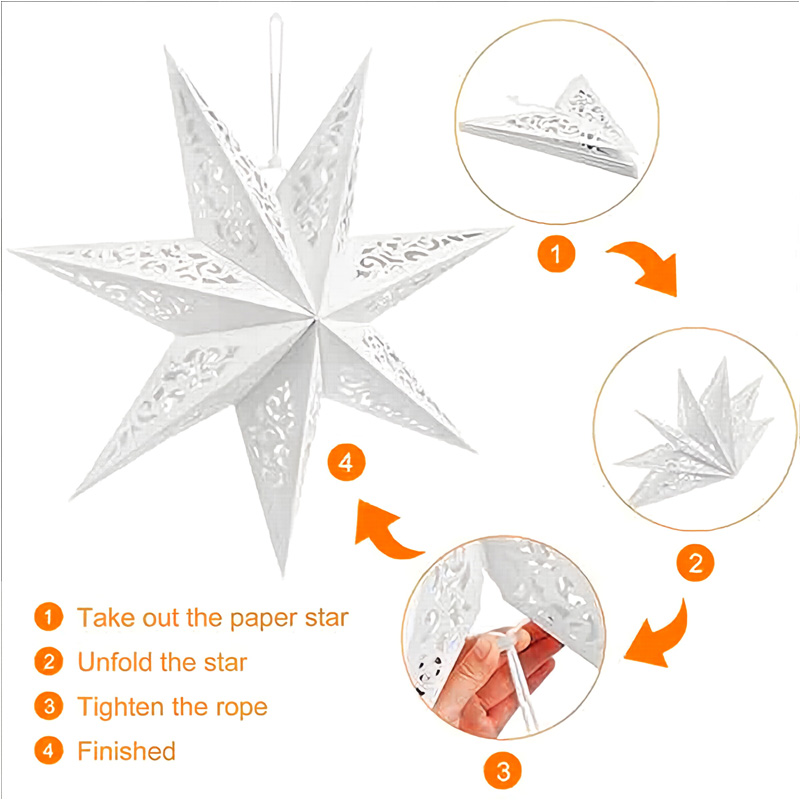 1

2

3

4

1 Take out the paper star
2 Unfold the star
3 Tighten the rope
4 Finished