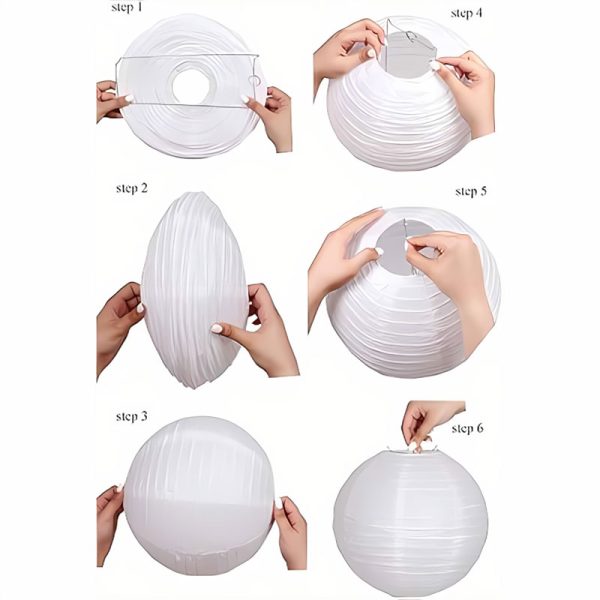 step 1

step 2

step 3

step 4

step 5

step 6