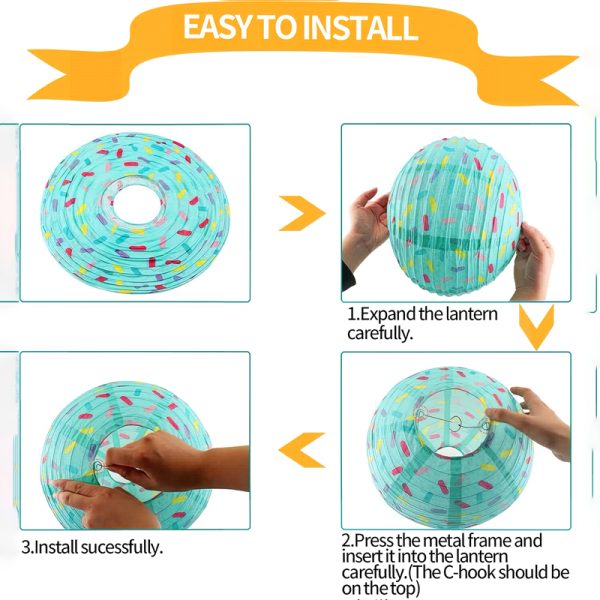 EASY TO INSTALL

1.Expand the lantern carefully.

2.Press the metal frame and insert it into the lantern carefully.(The C-hook should be on the top)

3.Install sucessfully.