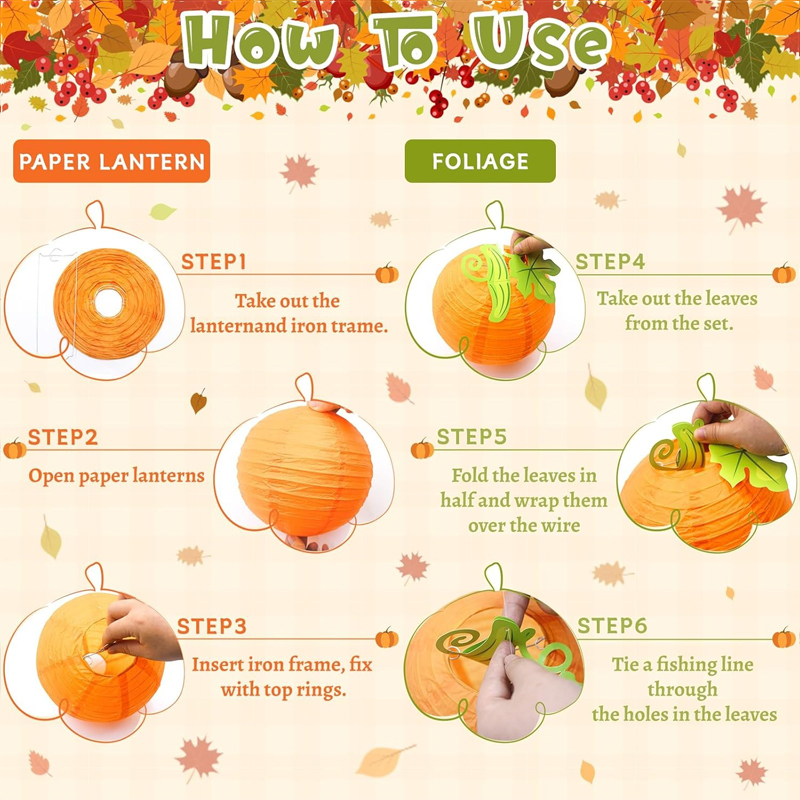 How To Use

PAPER LANTERN

STEP1
Take out the lanternand iron trame.

STEP2
Open paper lanterns

STEP3
Insert iron frame, fix with top rings.

FOLIAGE

STEP4
Take out the leaves from the set.

STEP5
Fold the leaves in half and wrap them over the wire

STEP6
Tie a fishing line through the holes in the leaves