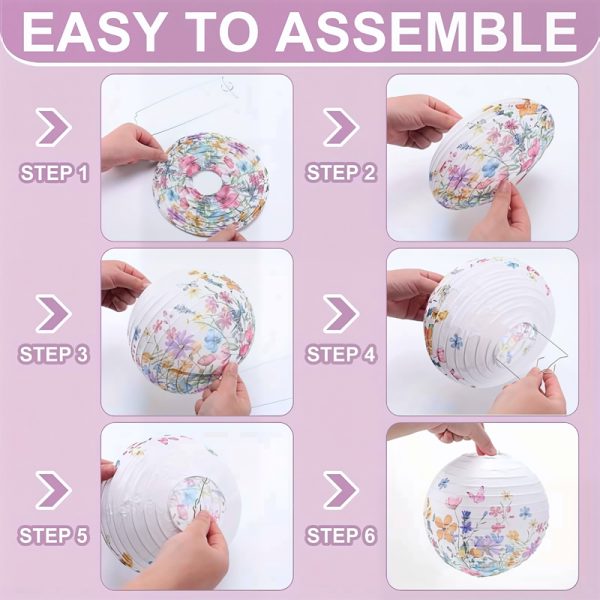 EASY TO ASSEMBLE

STEP 1

STEP 2

STEP 3

STEP 4

STEP 5

STEP 6