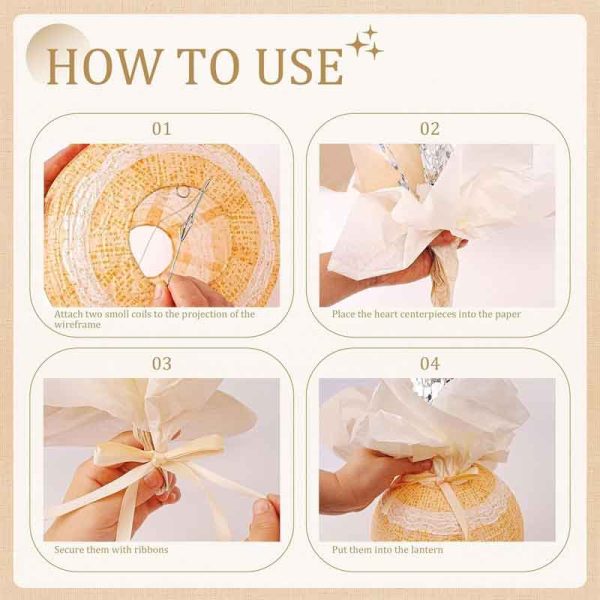 HOW TO USE

01

Attach two smoll coils to the projection of the wireframe

02

Place the heart centerpieces into the paper

03

Secure them with ribbons

04

Put them into the lantern