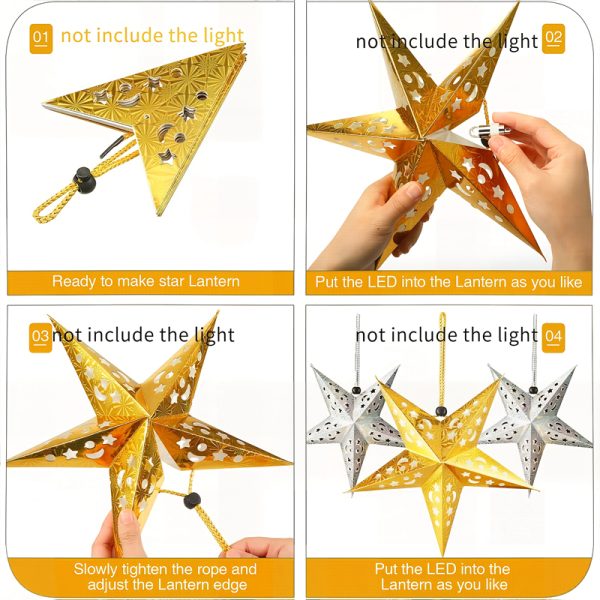 01 not include the light

Ready to make star Lantern

not include the light 02

Put the LED into the Lantern as you like

03 not include the light

Slowly tighten the rope and adjust the Lantern edge

not include the light 04

Put the LED into the Lantern as you like