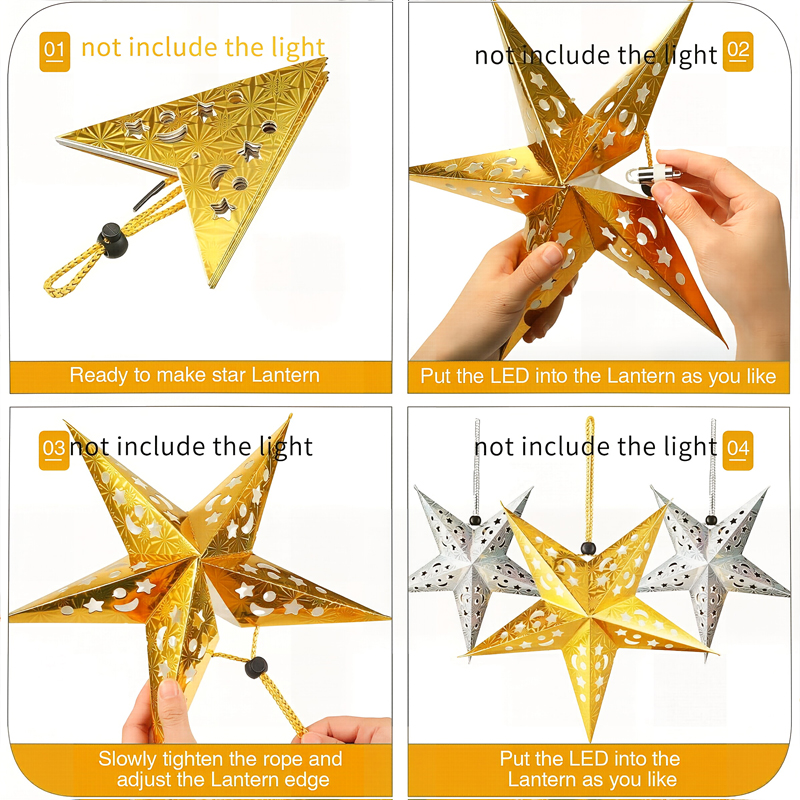 01 not include the light

Ready to make star Lantern

not include the light 02

Put the LED into the Lantern as you like

03 not include the light

Slowly tighten the rope and adjust the Lantern edge

not include the light 04

Put the LED into the Lantern as you like