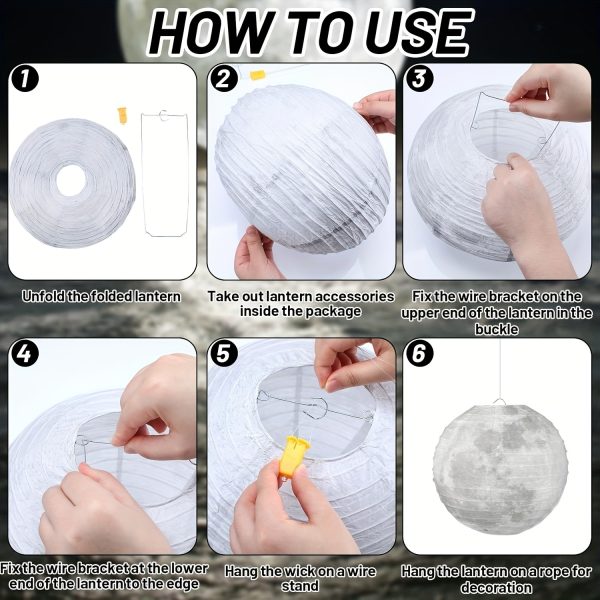 HOW TO USE

1

Unfold the folded lantern

2

Take out lantern accessories inside the package

3

Fix the wire bracket on the upper end of the lantern in the buckle

4

Fix the wire bracket at the lower end of the lantern to the edge

5

Hang the wick on a wire stand

6

Hang the lantern on a rope for decoration