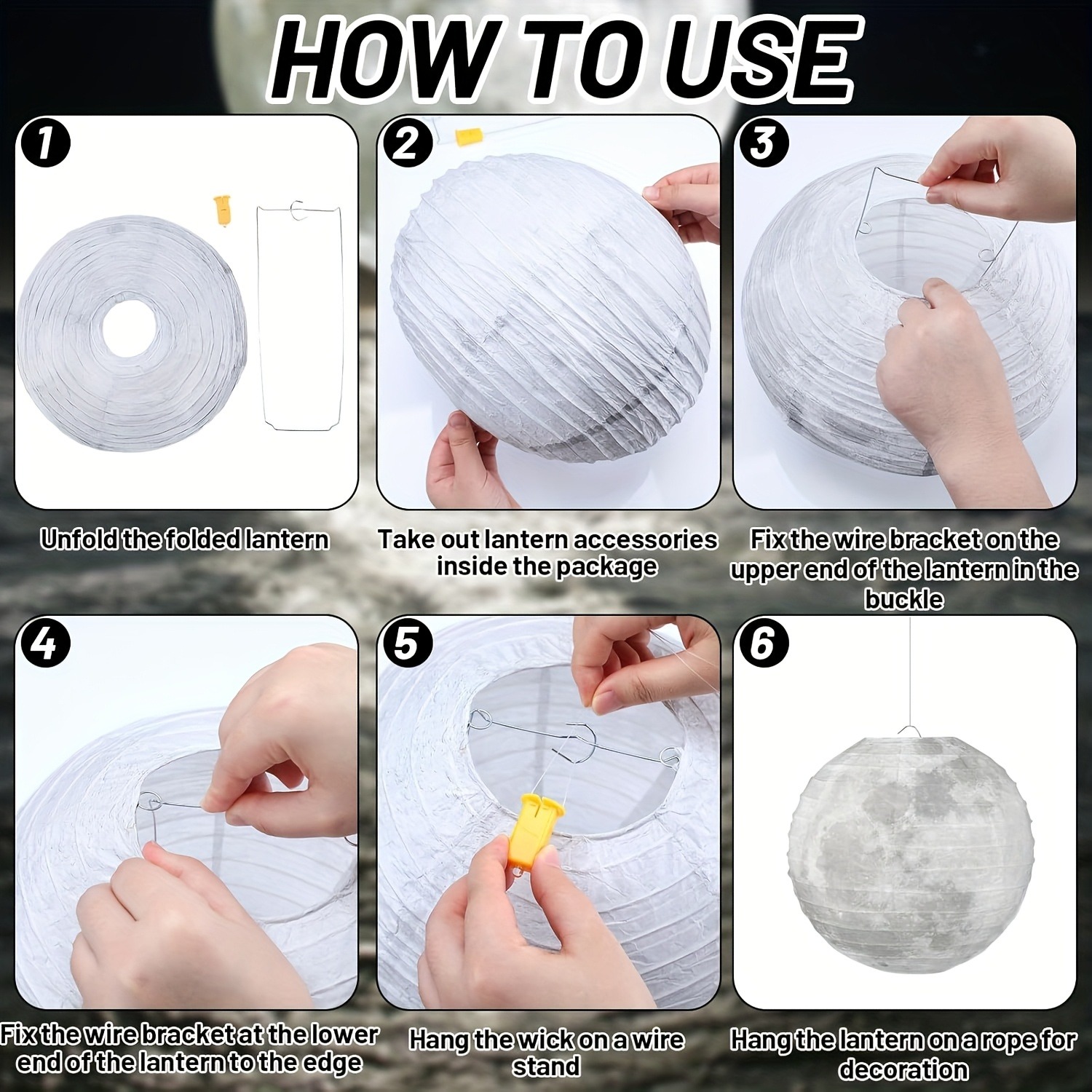 HOW TO USE

1

Unfold the folded lantern

2

Take out lantern accessories inside the package

3

Fix the wire bracket on the upper end of the lantern in the buckle

4

Fix the wire bracket at the lower end of the lantern to the edge

5

Hang the wick on a wire stand

6

Hang the lantern on a rope for decoration