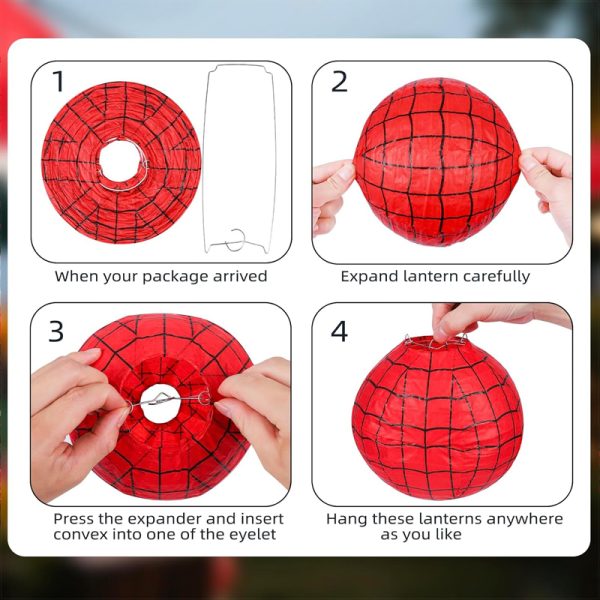 1

When your package arrived

2

Expand lantern carefully

3

Press the expander and insert convex into one of the eyelet

4

Hang these lanterns anywhere as you like